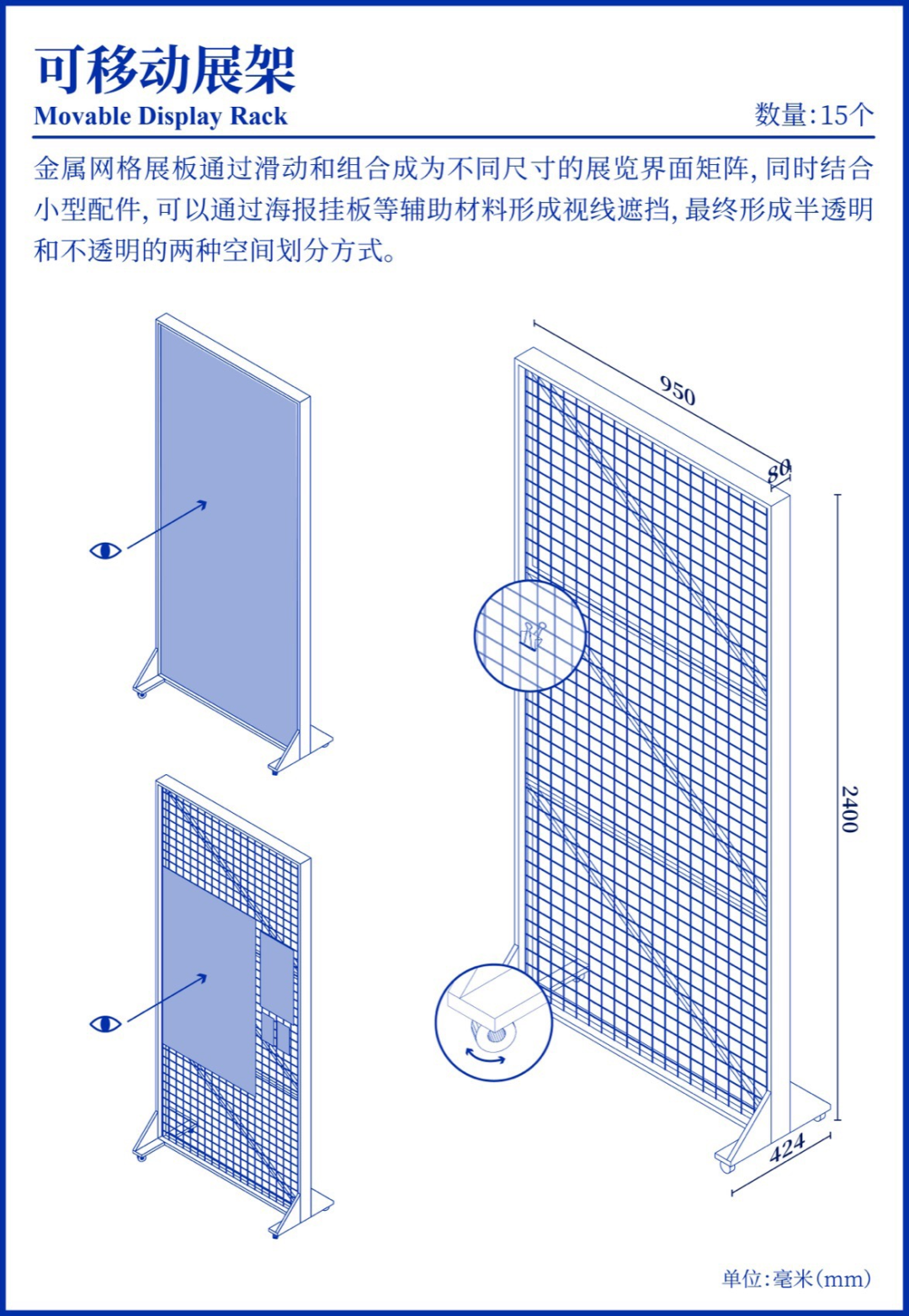 可移动展架
Movable Display Rack

数量:15个

金属网格展板通过滑动和组合成为不同尺寸的展览界面矩阵,同时结合小型配件,可以通过海报挂板等辅助材料形成视线遮挡,最终形成半透明和不透明的两种空间划分方式。

950
80
2400
424

单位:毫米(mm)