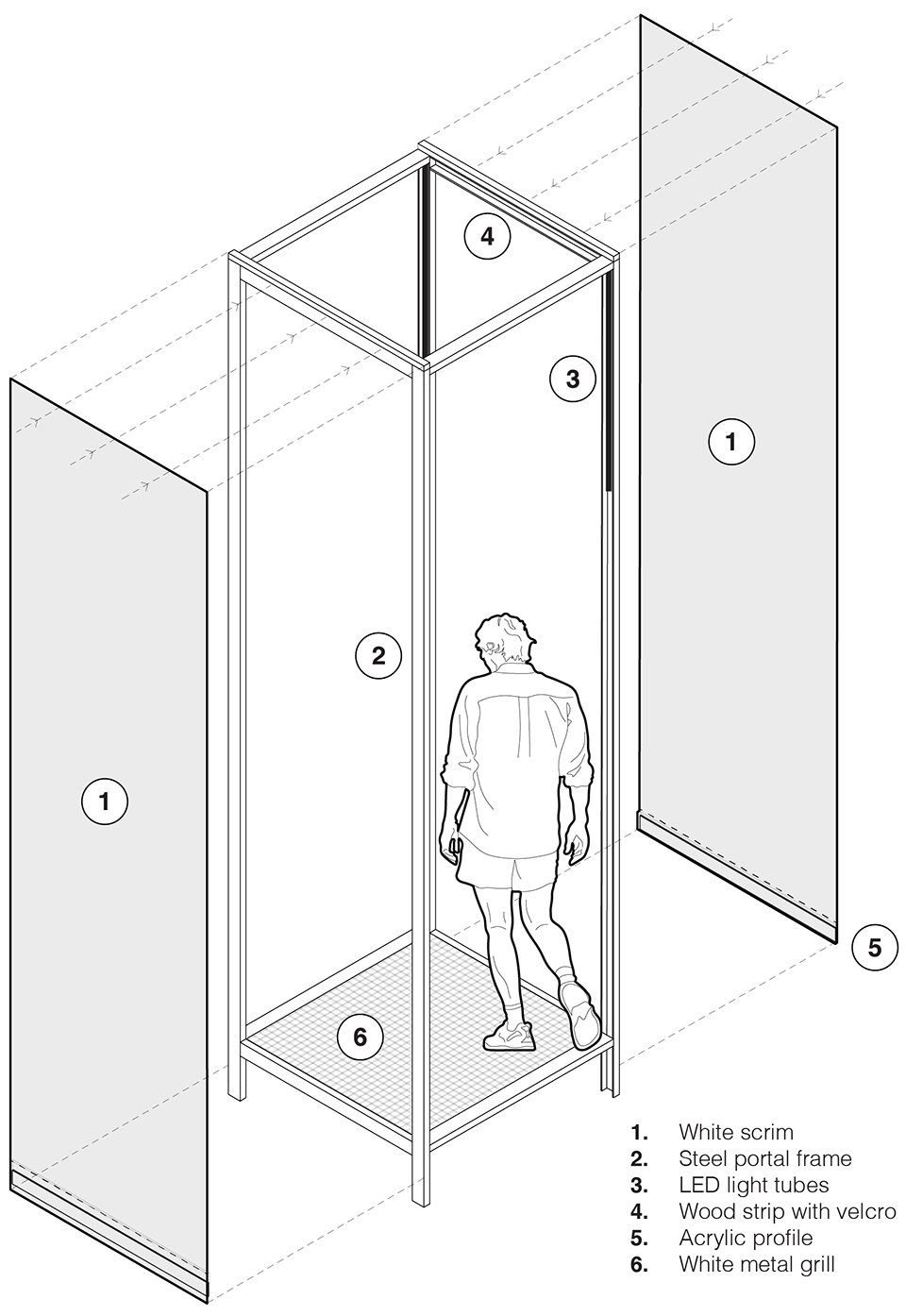 4

3

1

2

1

5

6

1. White scrim
2. Steel portal frame
3. LED light tubes
4. Wood strip with velcro
5. Acrylic profile
6. White metal grill