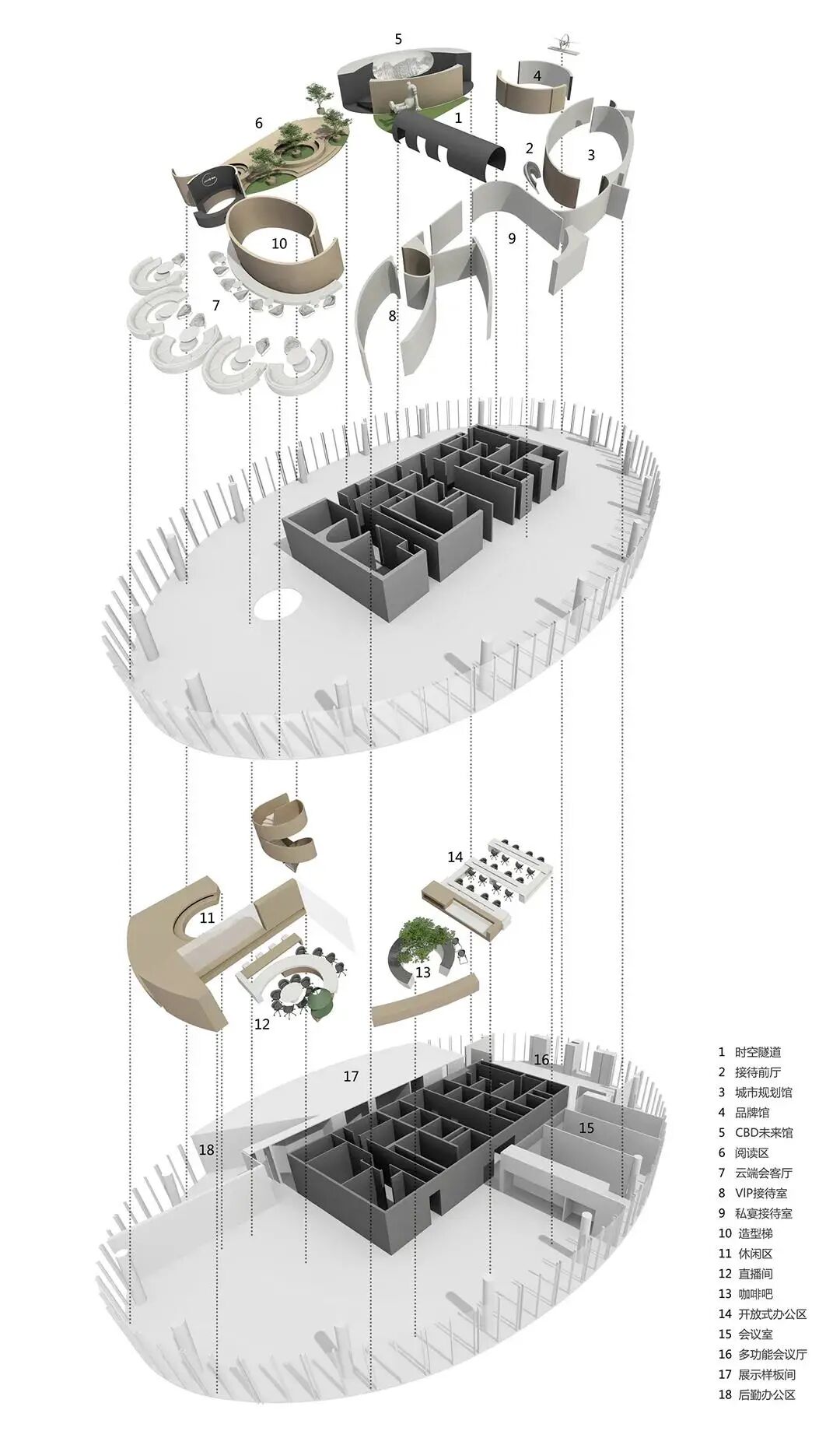 5
4
6
1
2
3
10
9
7
8
14
11
13
12
16
17
15
18

1 时空隧道
2 接待前厅
3 城市规划馆
4 品牌馆
5 CBD未来馆
6 阅读区
7 云端会客厅
8 VIP接待室
9 私宴接待室
10 造型梯
11 休闲区
12 直播间
13 咖啡吧
14 开放式办公区
15 会议室
16 多功能会议厅
17 展示样板间
18 后勤办公区