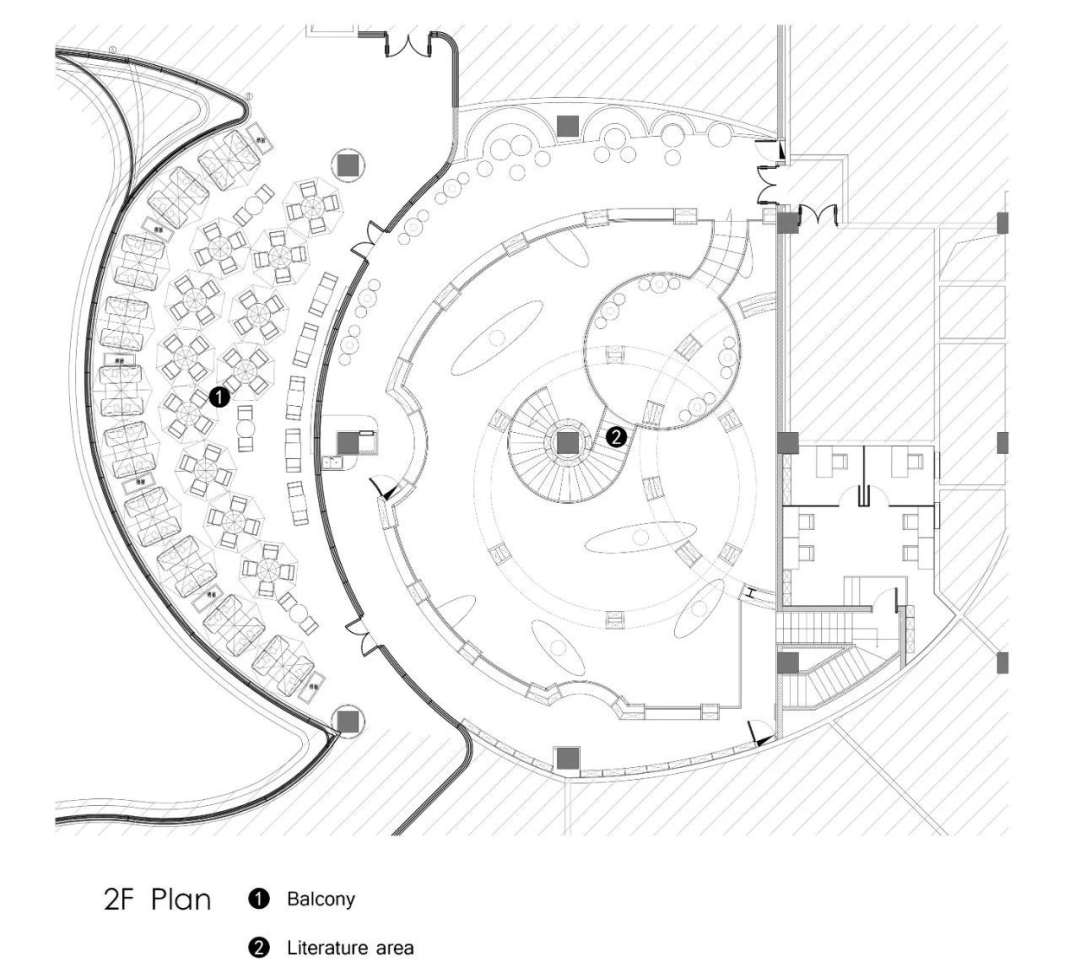 1

2

2F Plan

1 Balcony

2 Literature area