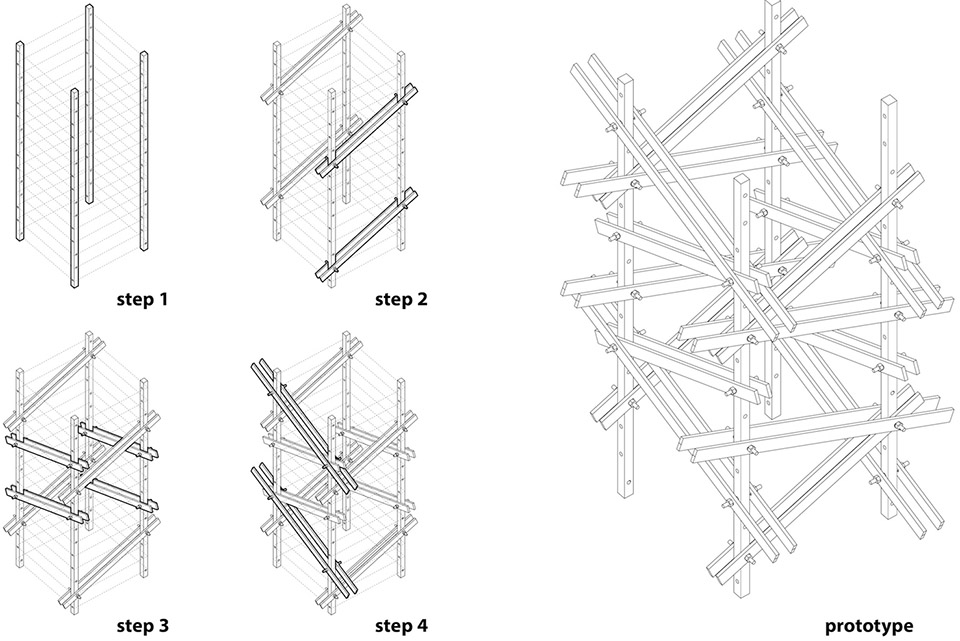 step 1

step 2

step 3

step 4

prototype