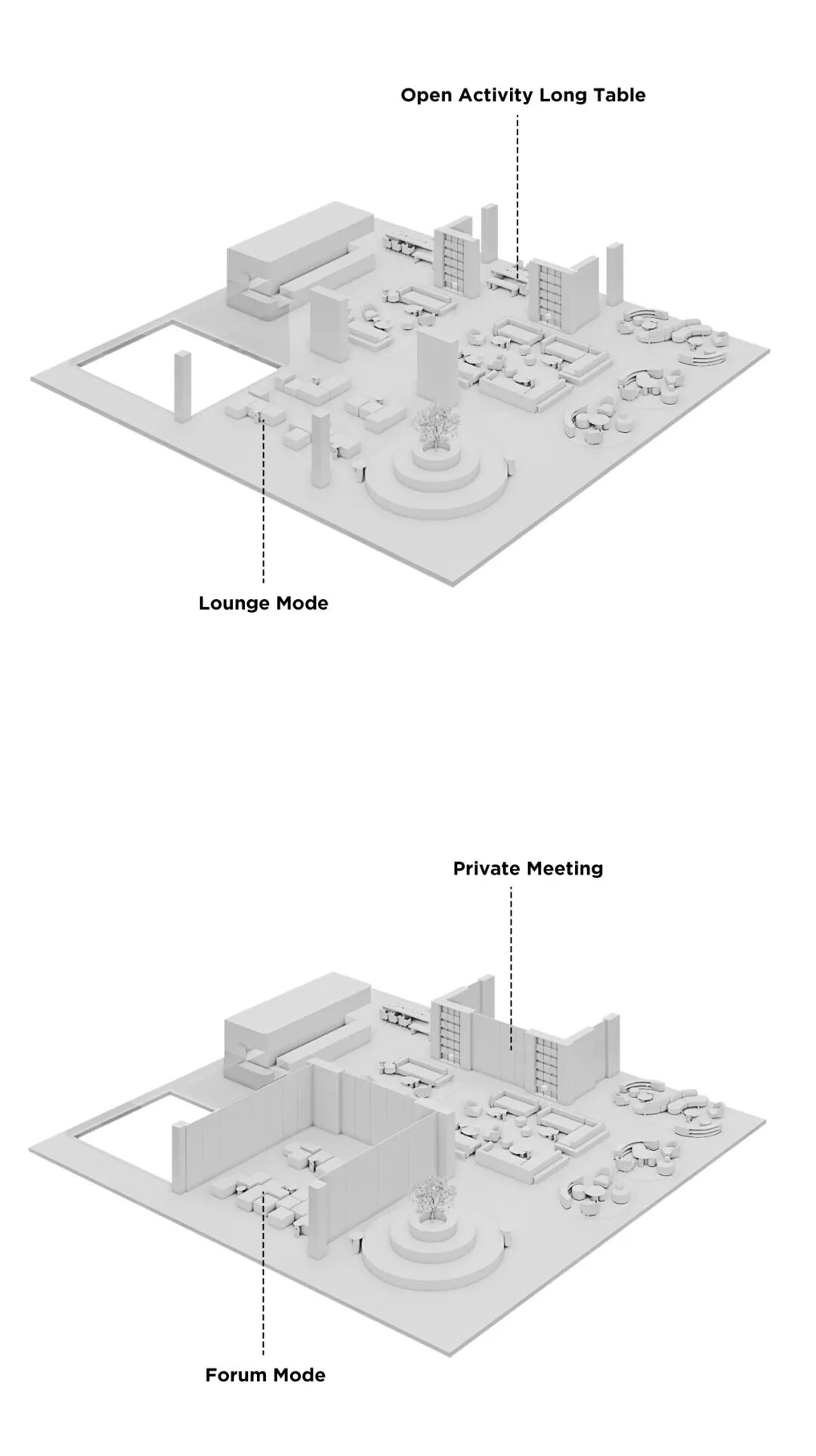 Open Activity Long Table

Lounge Mode

Private Meeting

Forum Mode