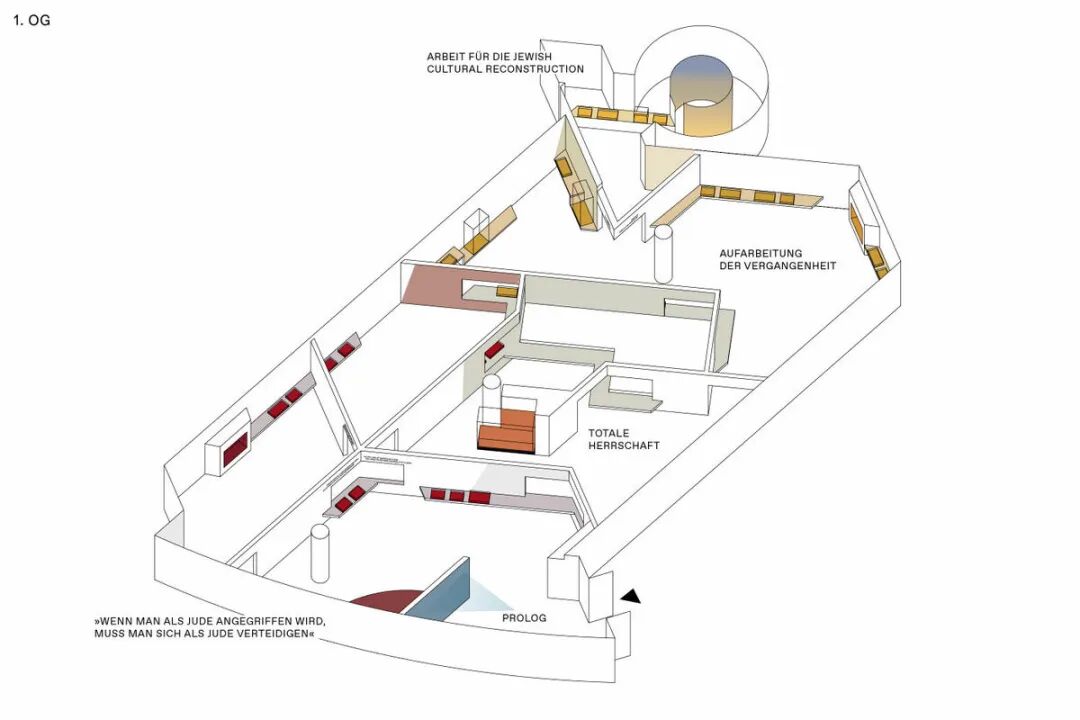 1. OG

ARBEIT FÜR DIE JEWISH CULTURAL RECONSTRUCTION

AUFARBEITUNG DER VERGANGENHEIT

TOTALE HERRSCHAFT

»WENN MAN ALS JUDE ANGEGRIFFEN WIRD, MUSS MAN SICH ALS JUDE VERTEIDIGEN«

PROLOG